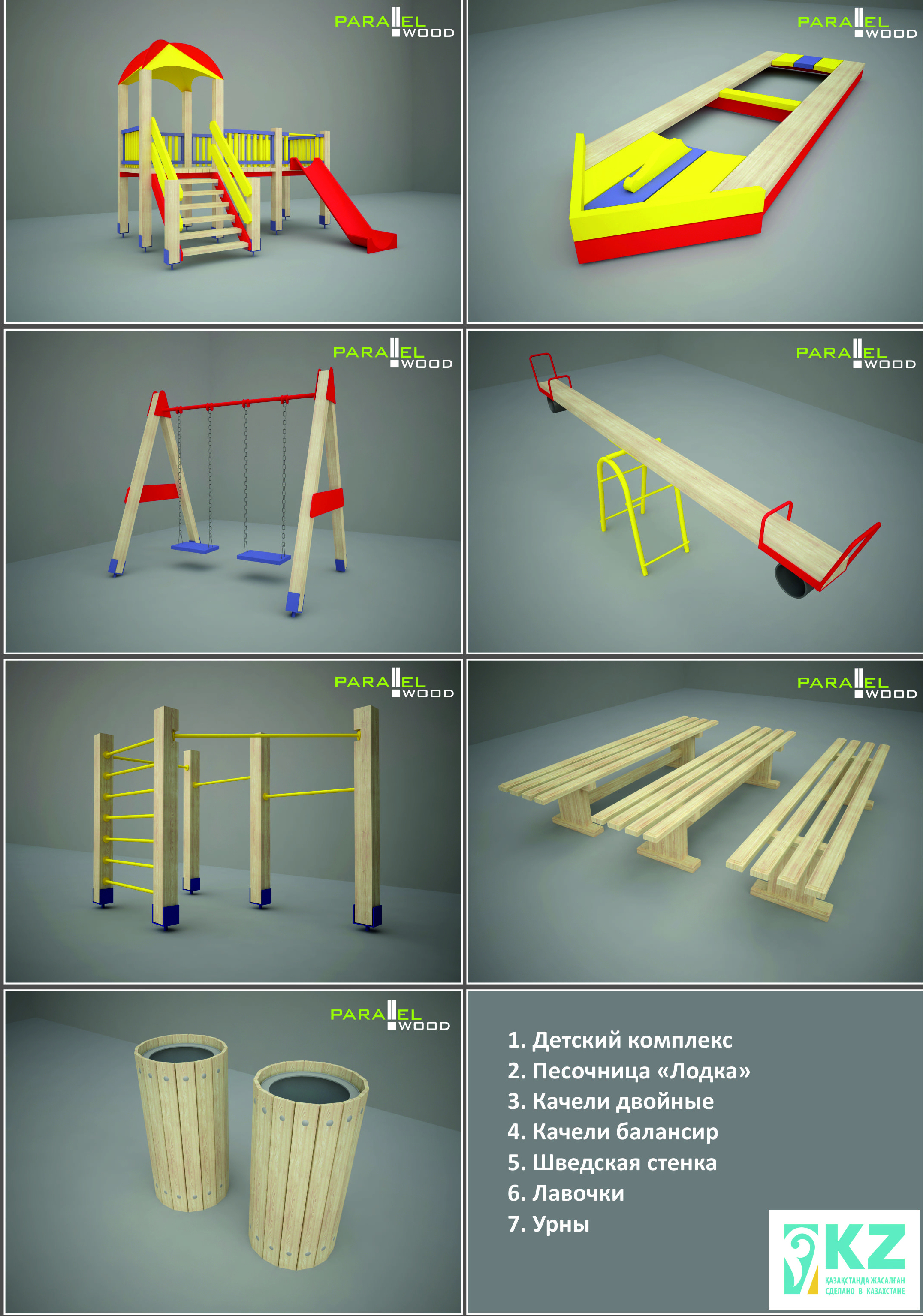 PARALLEL WOOD

PARALLEL WOOD

PARALLEL WOOD

PARALLEL WOOD

PARALLEL WOOD

PARALLEL WOOD

PARALLEL WOOD

1. Детский комплекс
2. Песочница «Лодка»
3. Качели двойные
4. Качели балансир
5. Шведская стенка
6. Лавочки
7. Урны

KZ
ҚАЗАҚСТАНДА ЖАСАЛҒАН
СДЕЛАНО В КАЗАХСТАНЕ